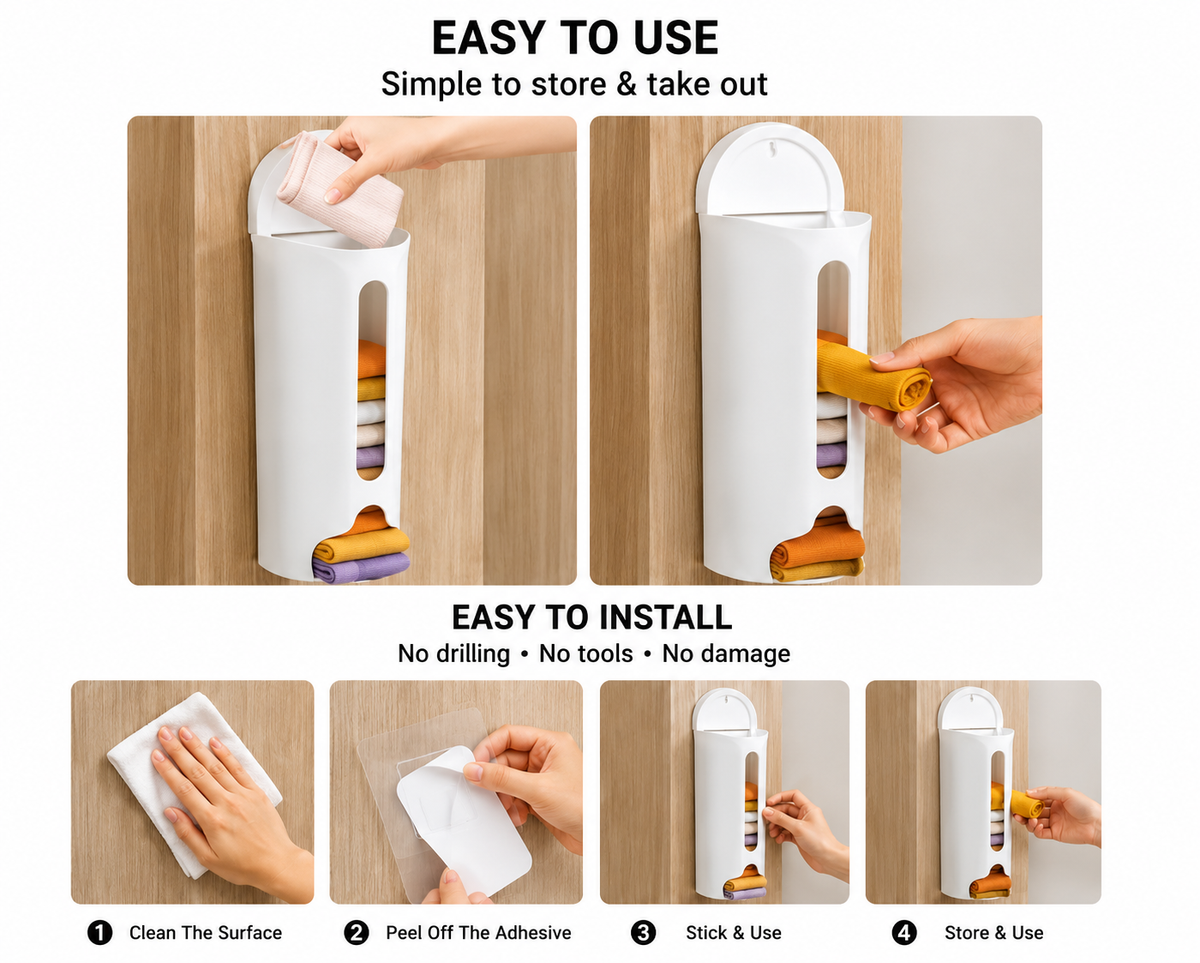 EASY TO USE
Simple to store & take out

EASY TO INSTALL
No drilling • No tools • No damage

1 Clean The Surface
2 Peel Off The Adhesive
3 Stick & Use
4 Store & Use